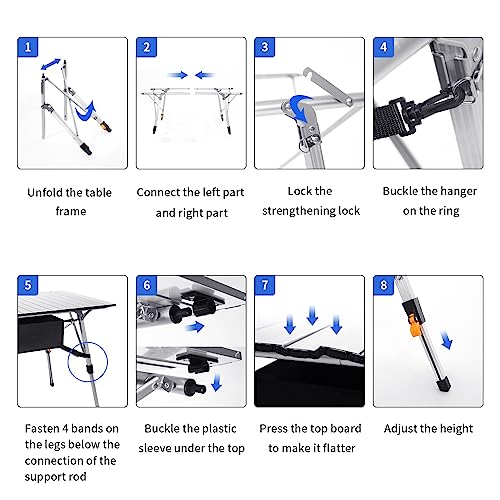 1

Unfold the table frame

2

Connect the left part and right part

3

Lock the strengthening lock

4

Buckle the hanger on the ring

5

Fasten 4 bands on the legs below the connection of the support rod

6

Buckle the plastic sleeve under the top

7

Press the top board to make it flatter

8

Adjust the height