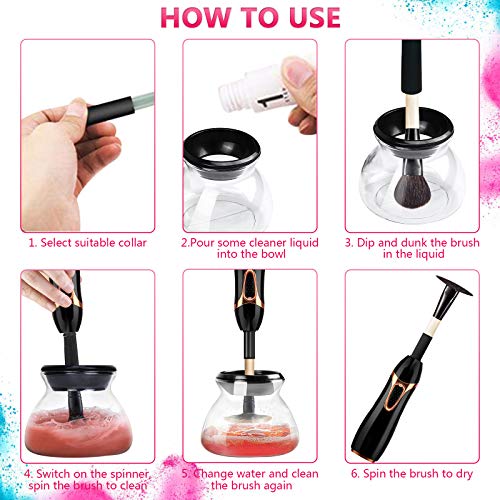 HOW TO USE

1. Select suitable collar

2.Pour some cleaner liquid into the bowl

3. Dip and dunk the brush in the liquid

4. Switch on the spinner, spin the brush to clean

5. Change water and clean the brush again

6. Spin the brush to dry