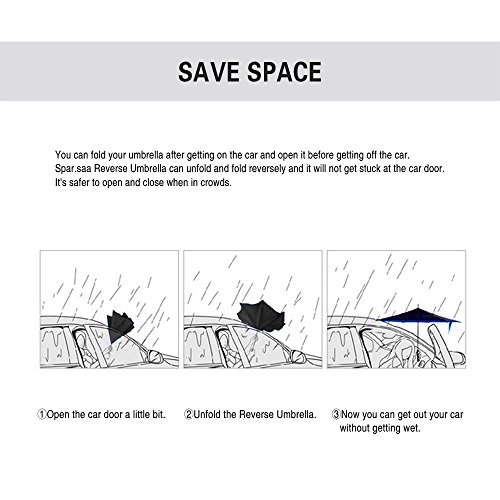 SAVE SPACE

You can fold your umbrella after getting on the car and open it before getting off the car.
Spar.saa Reverse Umbrella can unfold and fold reversely and it will not get stuck at the car door.
It's safer to open and close when in crowds.

①Open the car door a little bit.

②Unfold the Reverse Umbrella.

③Now you can get out your car without getting wet.