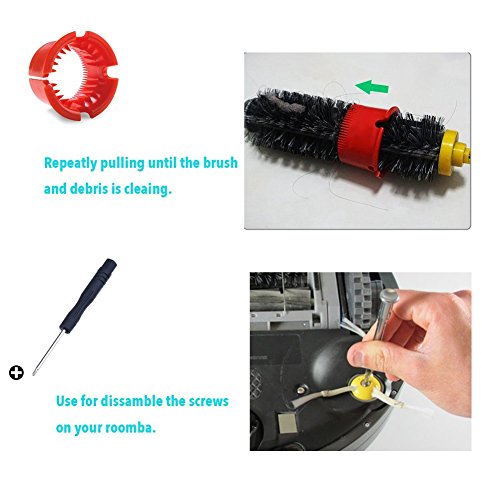 Repeatly pulling until the brush and debris is cleaing.

Use for dissamble the screws on your roomba.