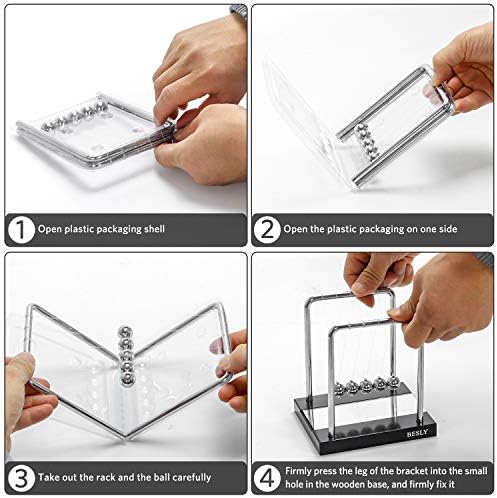 1 Open plastic packaging shell

2 Open the plastic packaging on one side

3 Take out the rack and the ball carefully

BESLY

4 Firmly press the leg of the bracket into the small hole in the wooden base, and firmly fix it