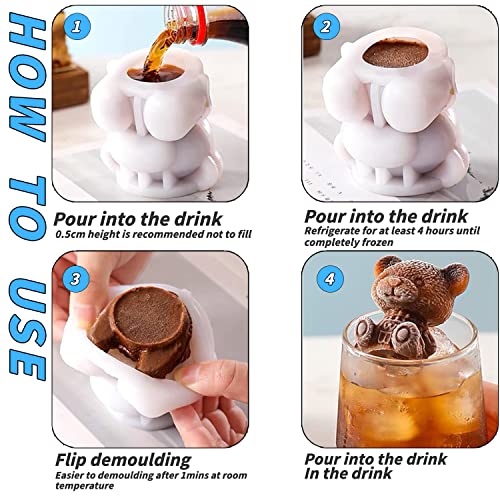 HOW TO USE

1

Pour into the drink
0.5cm height is recommended not to fill

2

Pour into the drink
Refrigerate for at least 4 hours until completely frozen

3

Flip demoulding
Easier to demoulding after 1mins at room temperature

4

Pour into the drink
In the drink