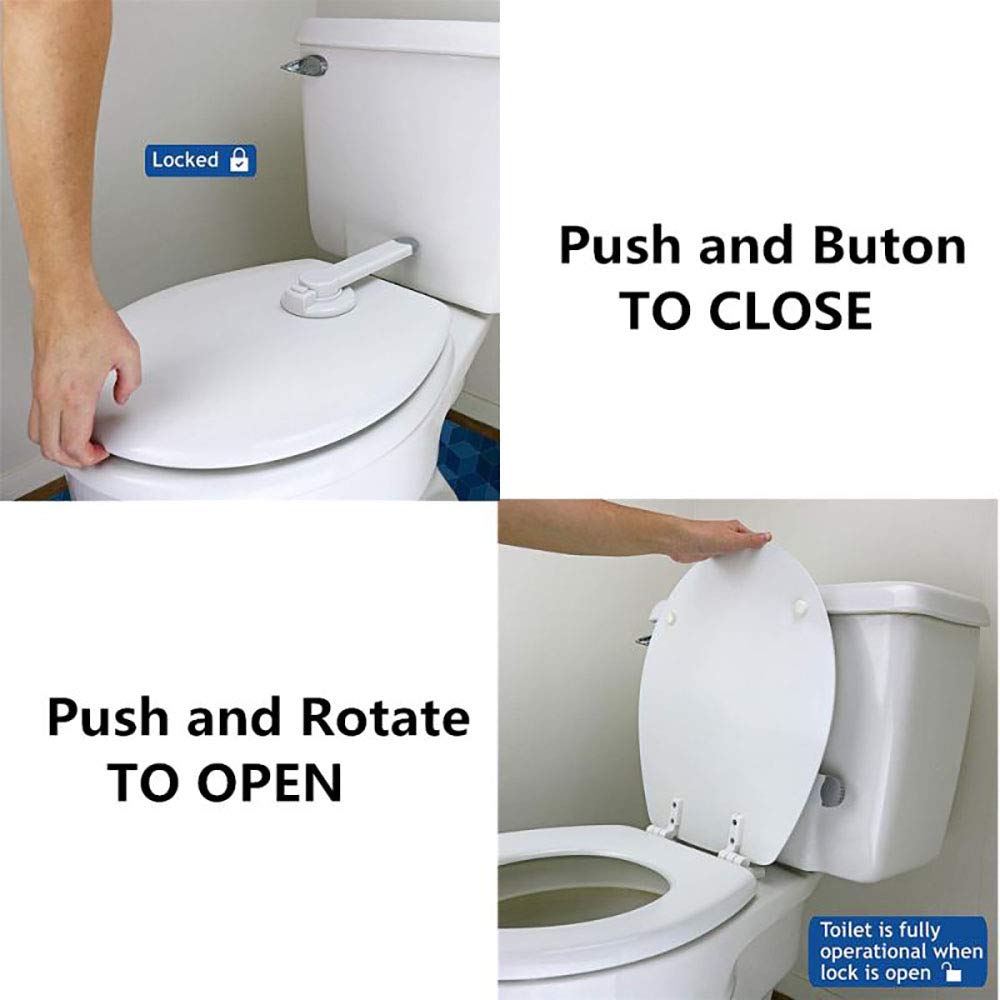 Locked

Push and Buton
TO CLOSE

Push and Rotate
TO OPEN

Toilet is fully operational when lock is open