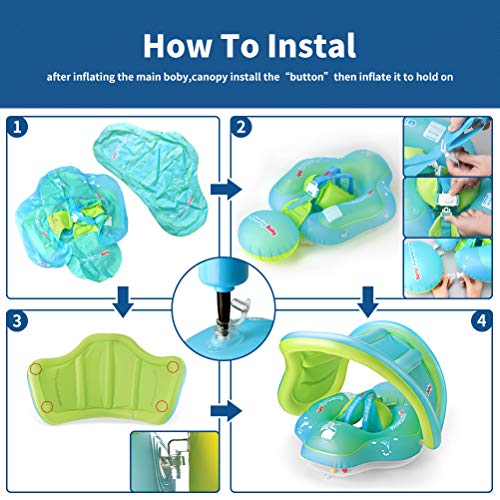 How To Instal

after inflating the main boby,canopy install the "button" then inflate it to hold on

1

2

3

4