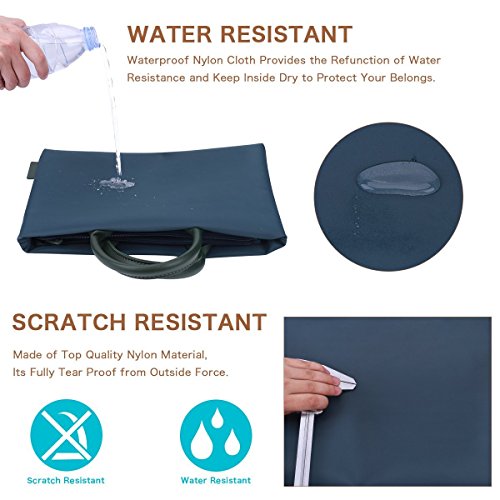 WATER RESISTANT

Waterproof Nylon Cloth Provides the Refunction of Water Resistance and Keep Inside Dry to Protect Your Belongs.

SCRATCH RESISTANT

Made of Top Quality Nylon Material, Its Fully Tear Proof from Outside Force.

Scratch Resistant

Water Resistant