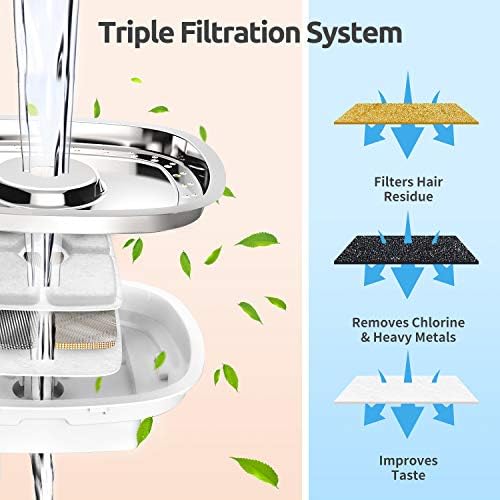 Triple Filtration System

Filters Hair Residue

Removes Chlorine & Heavy Metals

Improves Taste