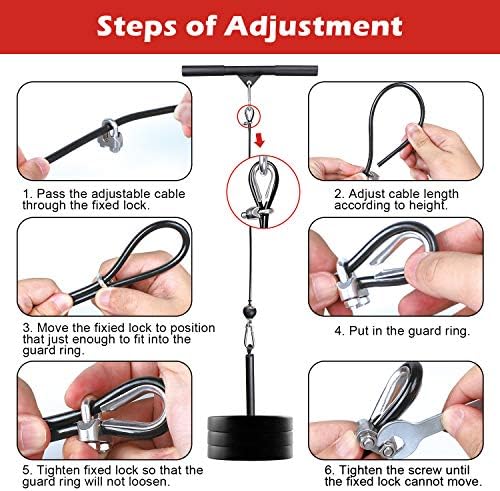 Steps of Adjustment

1. Pass the adjustable cable through the fixed lock.

2. Adjust cable length according to height.

3. Move the fixied lock to position that just enough to fit into the guard ring.

4. Put in the guard ring.

5. Tighten fixed lock so that the guard ring will not loosen.

6. Tighten the screw until the fixed lock cannot move.