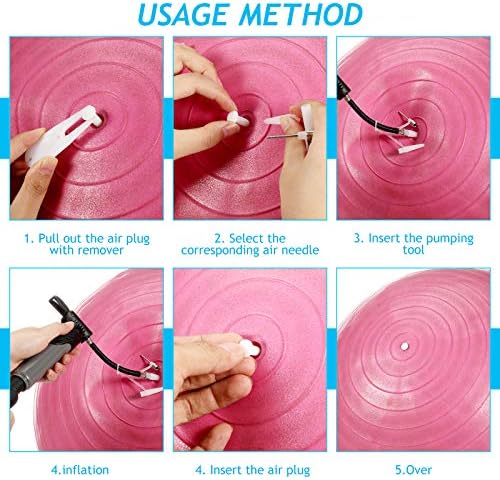 USAGE METHOD

1. Pull out the air plug with remover

2. Select the corresponding air needle

3. Insert the pumping tool

4.inflation

4. Insert the air plug

5.Over