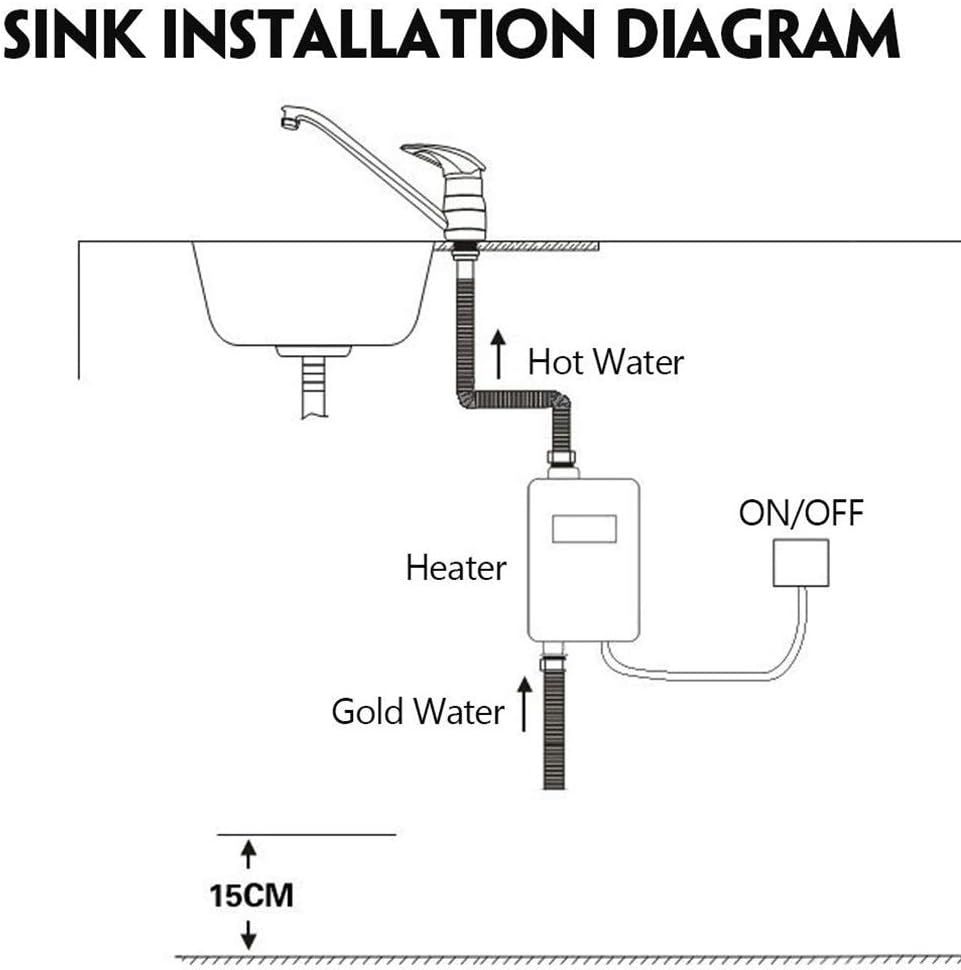 SINK INSTALLATION DIAGRAM

Hot Water

ON/OFF

Heater

Gold Water

15CM