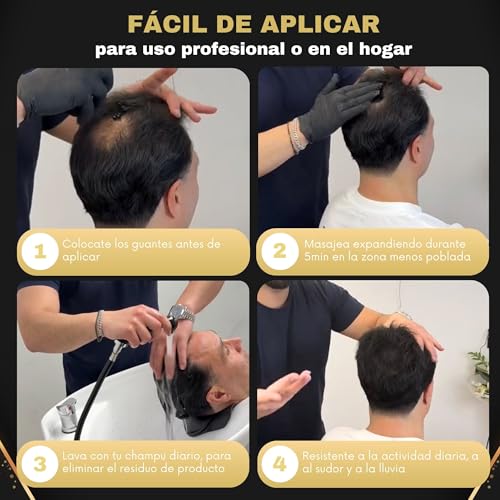 FÁCIL DE APLICAR
para uso profesional o en el hogar

1 Colocate los guantes antes de aplicar

2 Masajea expandiendo durante 5min en la zona menos poblada

3 Lava con tu champu diario, para eliminar el residuo de producto

4 Resistente a la actividad diaria, a al sudor y a la lluvia