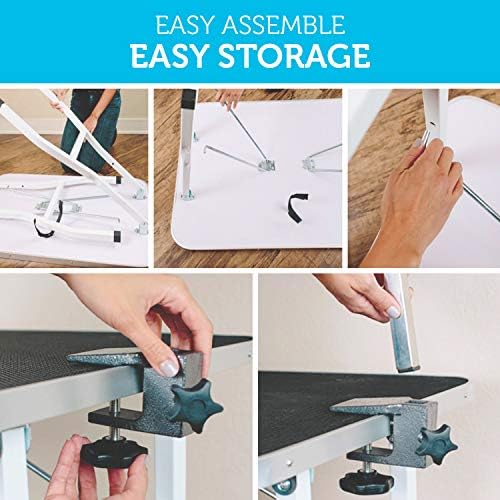 EASY ASSEMBLE
EASY STORAGE