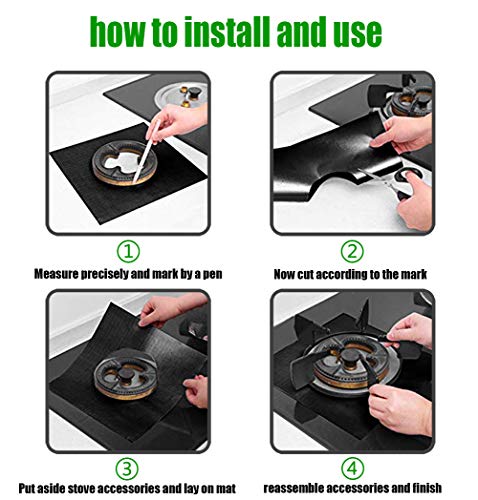 how to install and use

①

Measure precisely and mark by a pen

②

Now cut according to the mark

③

Put aside stove accessories and lay on mat

④

reassemble accessories and finish