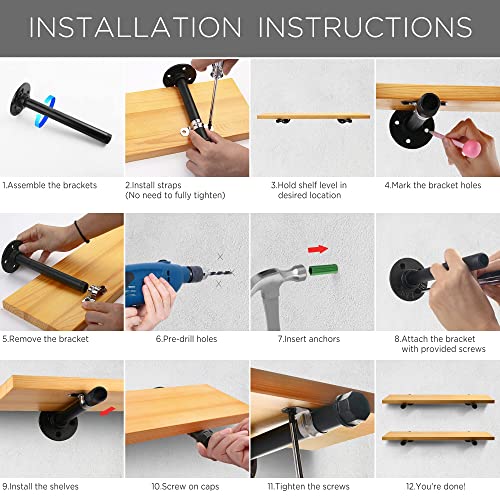 INSTALLATION INSTRUCTIONS

1.Assemble the brackets

2.Install straps (No need to fully tighten)

3.Hold shelf level in desired location

4.Mark the bracket holes

5.Remove the bracket

6.Pre-drill holes

7.Insert anchors

8.Attach the bracket with provided screws

9.Install the shelves

10.Screw on caps

11.Tighten the screws

12.You're done!