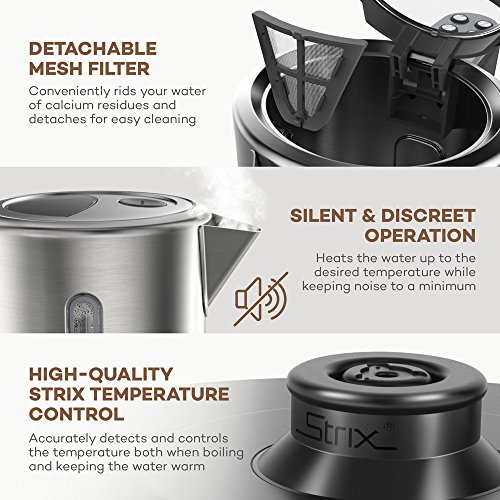 DETACHABLE MESH FILTER

Conveniently rids your water of calcium residues and detaches for easy cleaning

SILENT & DISCREET OPERATION

Heats the water up to the desired temperature while keeping noise to a minimum

HIGH-QUALITY STRIX TEMPERATURE CONTROL

Accurately detects and controls the temperature both when boiling and keeping the water warm

Strix®