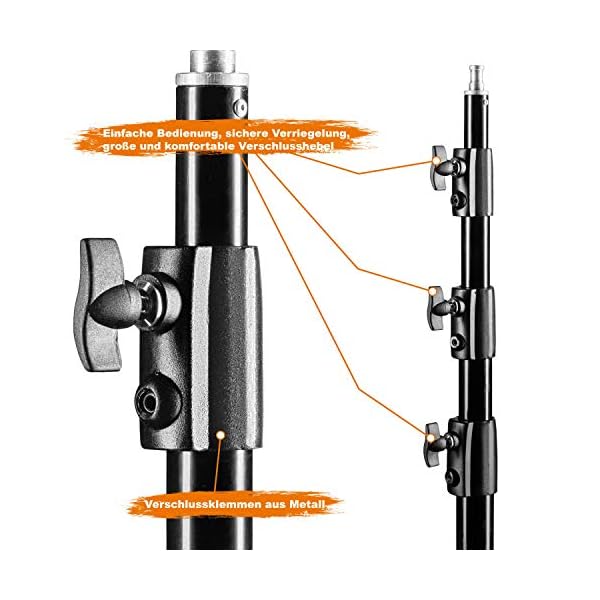 Einfache Bedienung, sichere Verriegelung, große und komfortable Verschlusshebel

Verschlussklemmen aus Metall