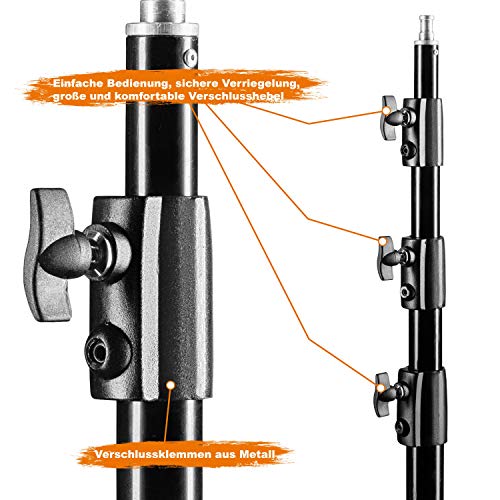 Einfache Bedienung, sichere Verriegelung, große und komfortable Verschlusshebel

Verschlussklemmen aus Metall