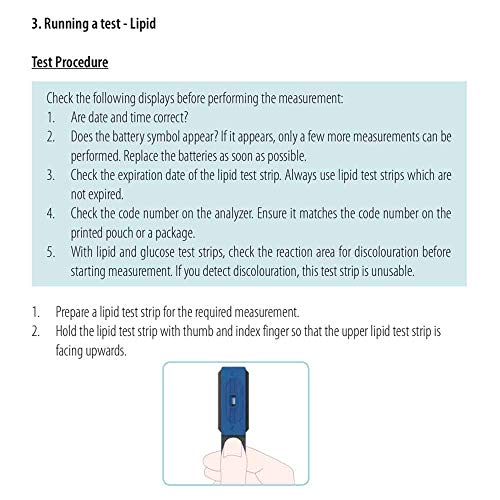 3. Running a test - Lipid

Test Procedure

Check the following displays before performing the measurement:
1. Are date and time correct?
2. Does the battery symbol appear? If it appears, only a few more measurements can be performed. Replace the batteries as soon as possible.
3. Check the expiration date of the lipid test strip. Always use lipid test strips which are not expired.
4. Check the code number on the analyzer. Ensure it matches the code number on the printed pouch or a package.
5. With lipid and glucose test strips, check the reaction area for discolouration before starting measurement. If you detect discolouration, this test strip is unusable.

1. Prepare a lipid test strip for the required measurement.
2. Hold the lipid test strip with thumb and index finger so that the upper lipid test strip is facing upwards.