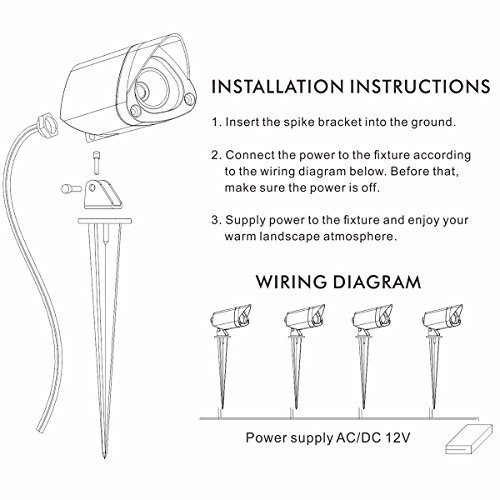 INSTALLATION INSTRUCTIONS

1. Insert the spike bracket into the ground.

2. Connect the power to the fixture according to the wiring diagram below. Before that, make sure the power is off.

3. Supply power to the fixture and enjoy your warm landscape atmosphere.

WIRING DIAGRAM

Power supply AC/DC 12V