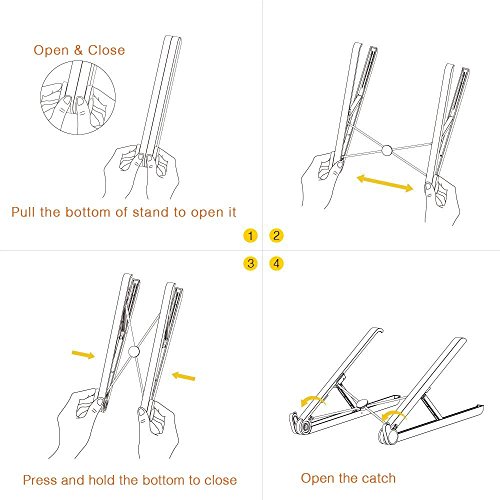 Open & Close

Pull the bottom of stand to open it

1 2

3 4

Press and hold the bottom to close

Open the catch