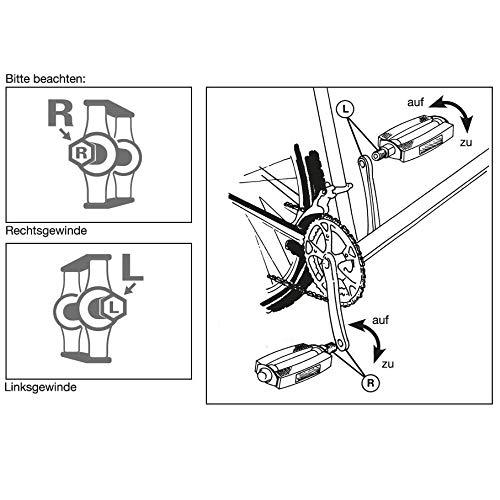 Bitte beachten:

R

R

Rechtsgewinde

L

L

Linksgewinde

L

auf

zu

auf

zu

R