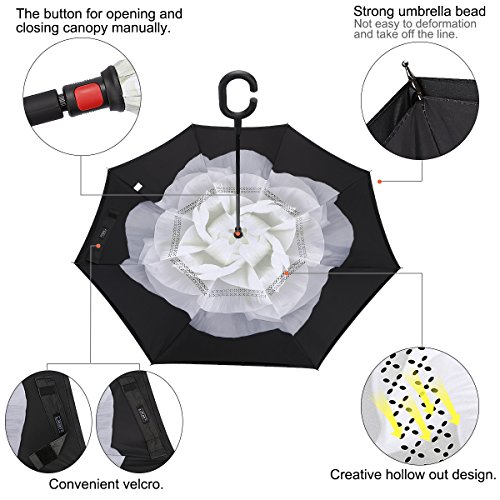 The button for opening and closing canopy manually.

Strong umbrella bead
Not easy to deformation and take off the line.

Convenient velcro.

Creative hollow out design.