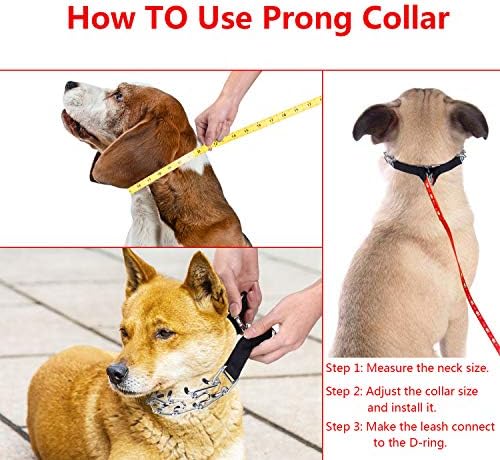 How TO Use Prong Collar

Step 1: Measure the neck size.

Step 2: Adjust the collar size and install it.

Step 3: Make the leash connect to the D-ring.