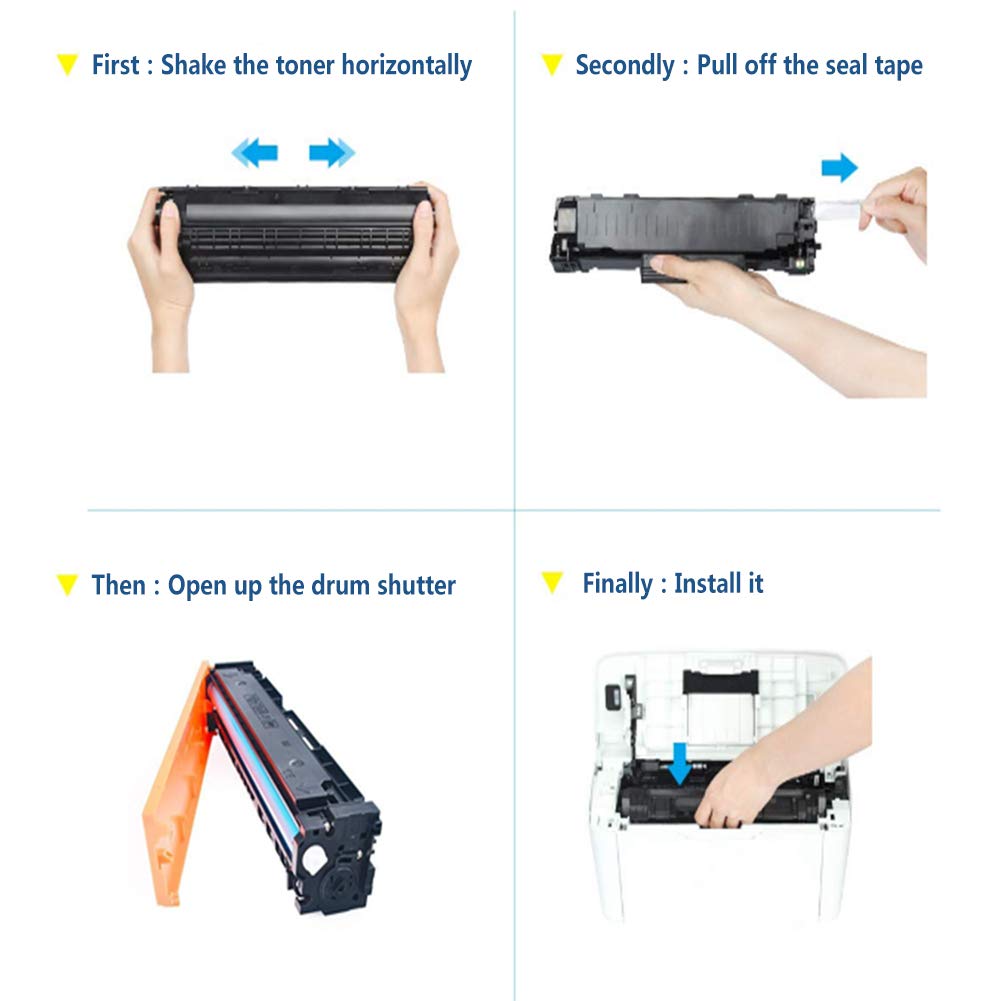 First : Shake the toner horizontally

Secondly : Pull off the seal tape

Then : Open up the drum shutter

Finally : Install it