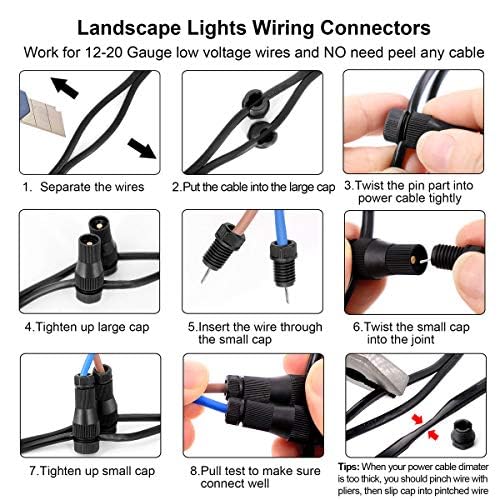 Landscape Lights Wiring Connectors

Work for 12-20 Gauge low voltage wires and NO need peel any cable

1. Separate the wires

2.Put the cable into the large cap

3.Twist the pin part into power cable tightly

4.Tighten up large cap

5.Insert the wire through the small cap

6.Twist the small cap into the joint

7.Tighten up small cap

8.Pull test to make sure connect well

Tips: When your power cable dimater is too thick, you should pinch wire with pliers, then slip cap into pintched wire