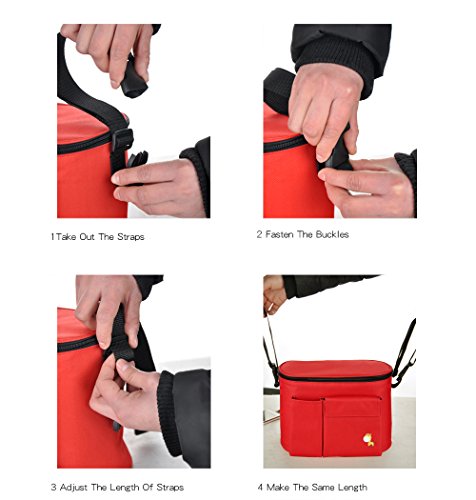 1Take Out The Straps

2 Fasten The Buckles

3 Adjust The Length Of Straps

4 Make The Same Length