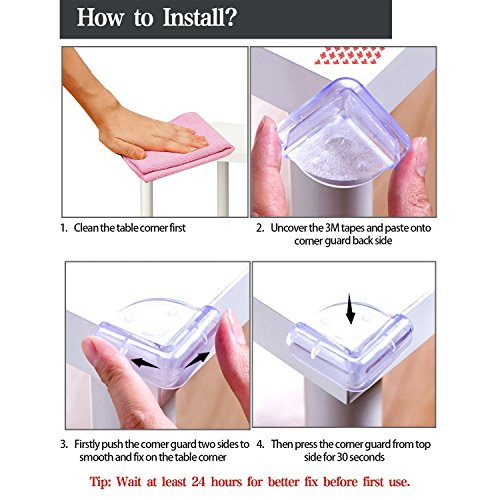 How to Install?

1. Clean the table corner first

2. Uncover the 3M tapes and paste onto corner guard back side

3. Firstly push the corner guard two sides to smooth and fix on the table corner

4. Then press the corner guard from top side for 30 seconds

Tip: Wait at least 24 hours for better fix before first use.