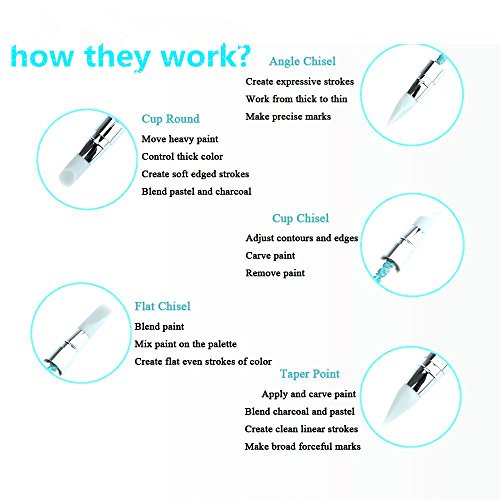 how they work?

Angle Chisel
Create expressive strokes
Work from thick to thin
Make precise marks

Cup Round
Move heavy paint
Control thick color
Create soft edged strokes
Blend pastel and charcoal

Cup Chisel
Adjust contours and edges
Carve paint
Remove paint

Flat Chisel
Blend paint
Mix paint on the palette
Create flat even strokes of color

Taper Point
Apply and carve paint
Blend charcoal and pastel
Create clean linear strokes
Make broad forceful marks