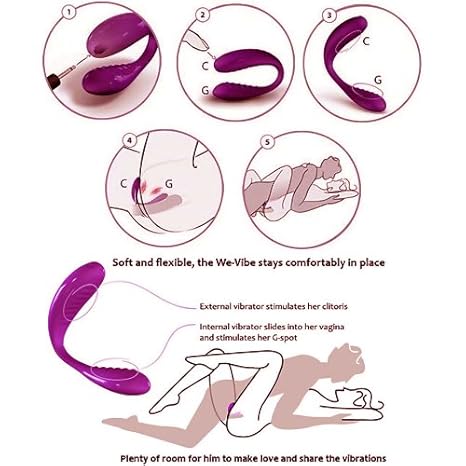 1

2

C

G

3

C

G

4

C

G

5

Soft and flexible, the We-Vibe stays comfortably in place

External vibrator stimulates her clitoris

Internal vibrator slides into her vagina and stimulates her G-spot

Plenty of room for him to make love and share the vibrations