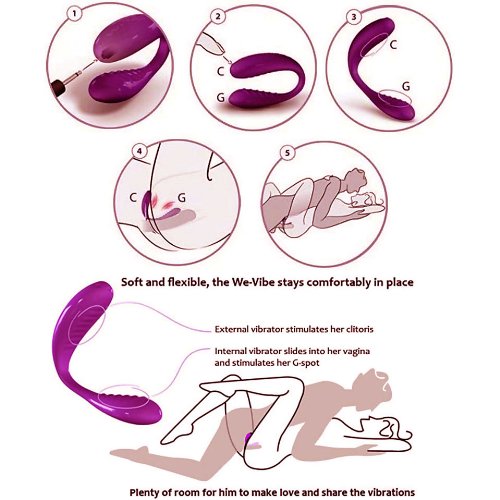 1

2

C

G

3

C

G

4

C

G

5

Soft and flexible, the We-Vibe stays comfortably in place

External vibrator stimulates her clitoris

Internal vibrator slides into her vagina and stimulates her G-spot

Plenty of room for him to make love and share the vibrations