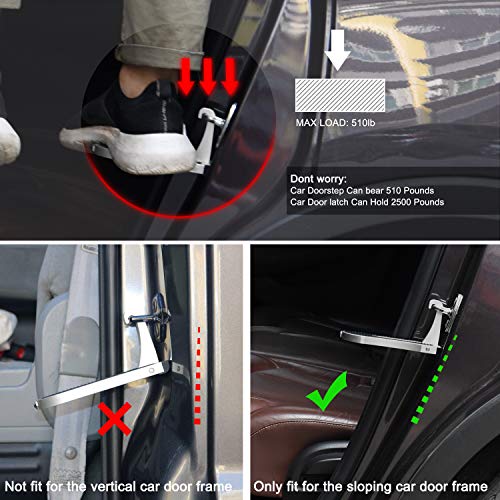 MAX LOAD: 510lb

Dont worry:
Car Doorstep Can bear 510 Pounds
Car Door latch Can Hold 2500 Pounds

Not fit for the vertical car door frame

Only fit for the sloping car door frame