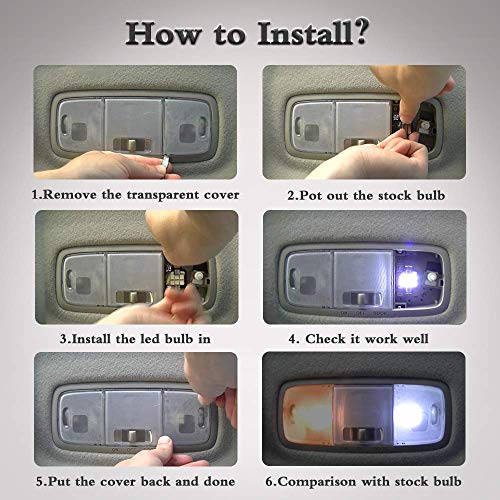 How to Install?

1.Remove the transparent cover

2.Pot out the stock bulb

3.Install the led bulb in

4. Check it work well

5.Put the cover back and done

6.Comparison with stock bulb