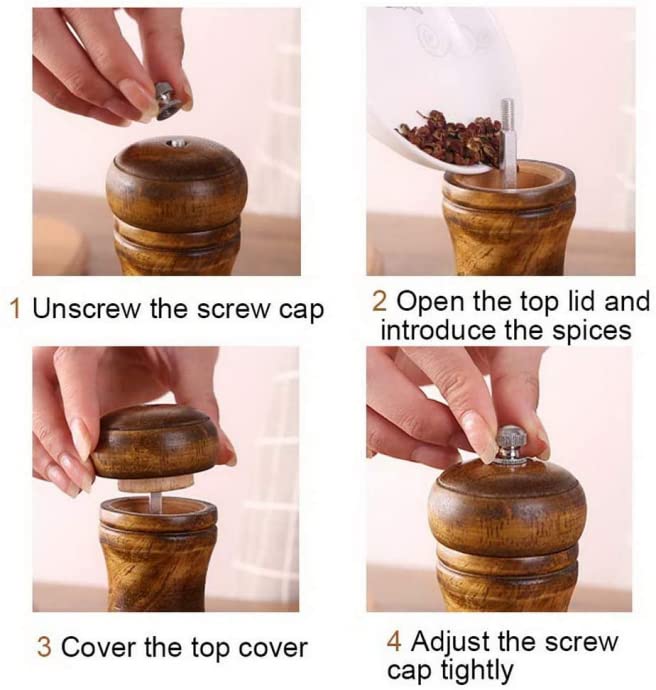 1 Unscrew the screw cap

2 Open the top lid and introduce the spices

3 Cover the top cover

4 Adjust the screw cap tightly