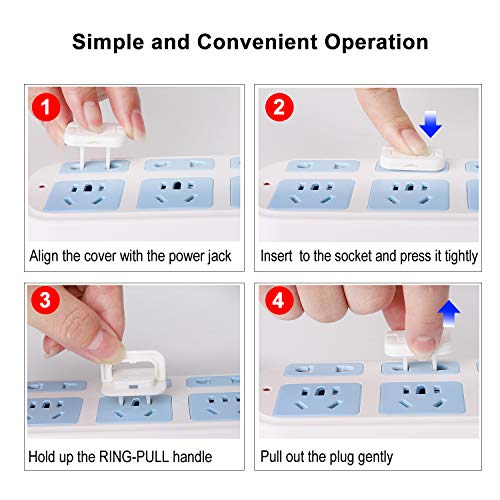 Simple and Convenient Operation

1

Align the cover with the power jack

2

Insert  to the socket and press it tightly

3

Hold up the RING-PULL handle

4

Pull out the plug gently