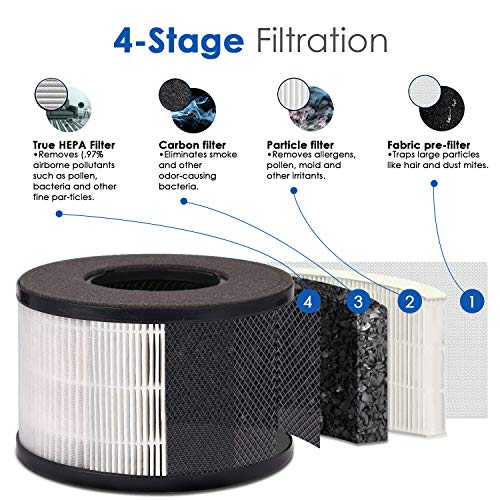 4-Stage Filtration

True HEPA Filter
•Removes (.97% airborne pollutants such as pollen, bacteria and other fine par-ticles.

Carbon filter
•Eliminates smoke and other odor-causing bacteria.

Particle filter
•Removes allergens, pollen, mold and other irritants.

Fabric pre-filter
•Traps large particles like hair and dust mites.

4
3
2
1