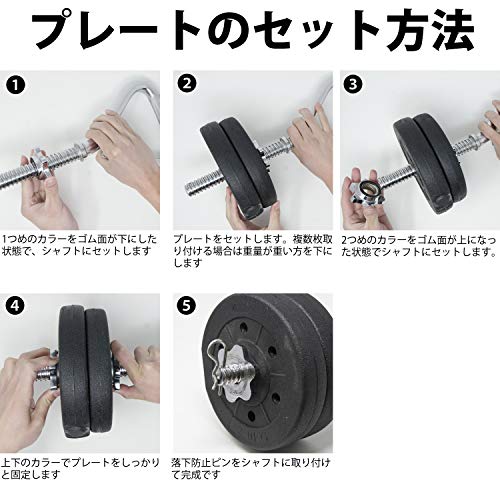 プレートのセット方法

❶

1つめのカラーをゴム面が下にした状態で、シャフトにセットします

❷

プレートをセットします。複数枚取り付ける場合は重量が重い方を下にします

❸

2つめのカラーをゴム面が上になった状態でシャフトにセットします。

❹

上下のカラーでプレートをしっかりと固定します

❺

落下防止ピンをシャフトに取り付けて完成です