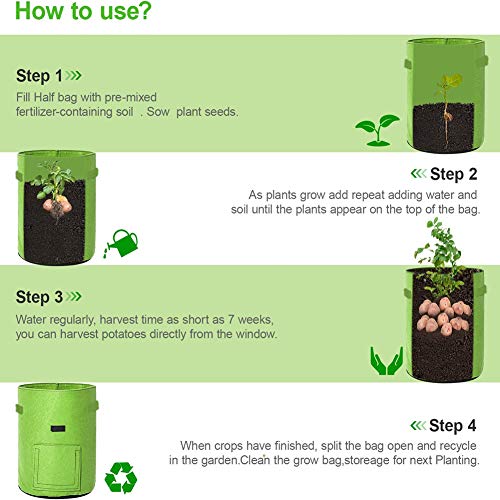 How to use?

Step 1

Fill Half bag with pre-mixed fertilizer-containing soil . Sow plant seeds.

Step 2

As plants grow add repeat adding water and soil until the plants appear on the top of the bag.

Step 3

Water regularly, harvest time as short as 7 weeks, you can harvest potatoes directly from the window.

Step 4

When crops have finished, split the bag open and recycle in the garden.Clean the grow bag,storeage for next Planting.