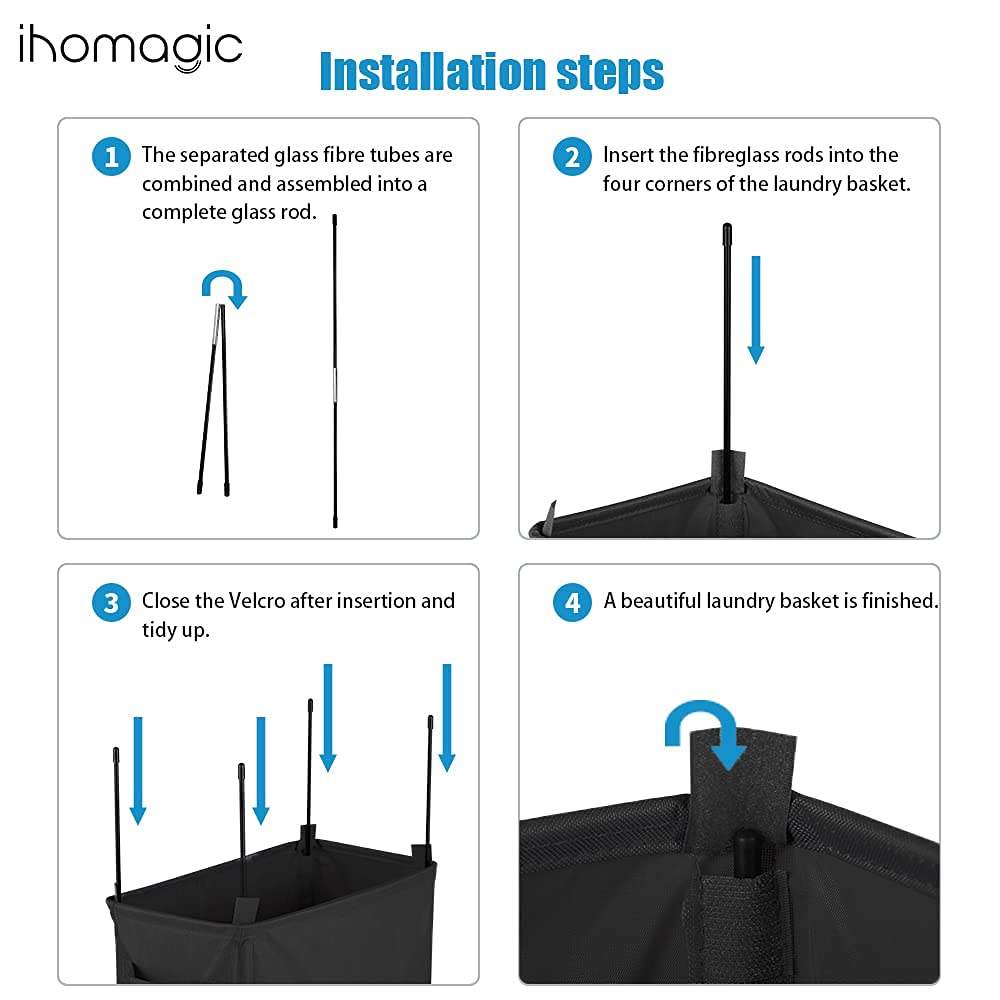 ihomagic

Installation steps

1 The separated glass fibre tubes are combined and assembled into a complete glass rod.

2 Insert the fibreglass rods into the four corners of the laundry basket.

3 Close the Velcro after insertion and tidy up.

4 A beautiful laundry basket is finished.