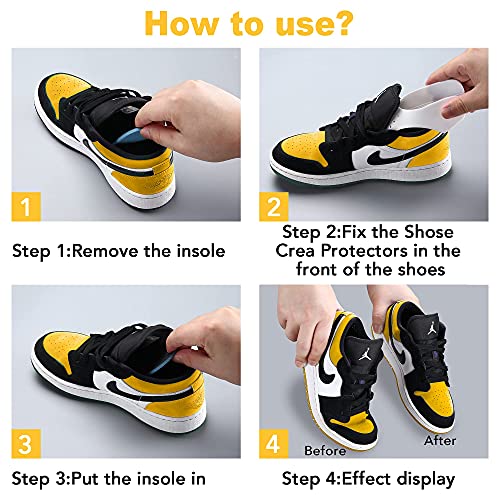 How to use?

1

Step 1:Remove the insole

2

Step 2:Fix the Shose Crea Protectors in the front of the shoes

3

Step 3:Put the insole in

4

Before

After

Step 4:Effect display