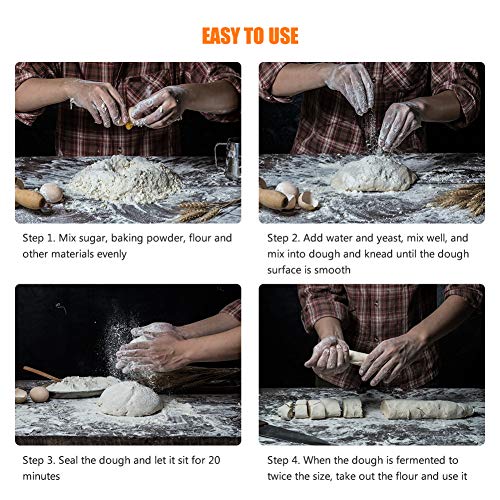 EASY TO USE

Step 1. Mix sugar, baking powder, flour and other materials evenly

Step 2. Add water and yeast, mix well, and mix into dough and knead until the dough surface is smooth

Step 3. Seal the dough and let it sit for 20 minutes

Step 4. When the dough is fermented to twice the size, take out the flour and use it