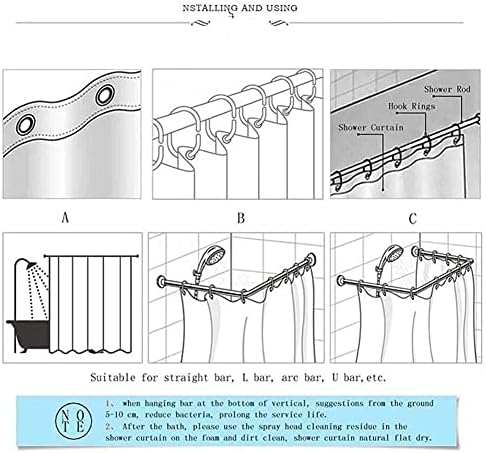 NSTALLING AND USING

Shower Rod
Hook Rings
Shower Curtain

A
B
C

Suitable for straight bar, L bar, arc bar, U bar,etc.

NOTE

1. when hanging bar at the bottom of vertical, suggestions from the ground 5-10 cm, reduce bacteria, prolong the service life.
2. After the bath, please use the spray head cleaning residue in the shower curtain on the foam and dirt clean, shower curtain natural flat dry.