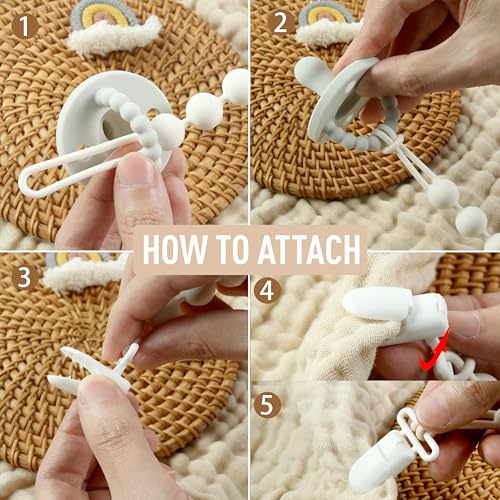 1

2

HOW TO ATTACH

3

4

5