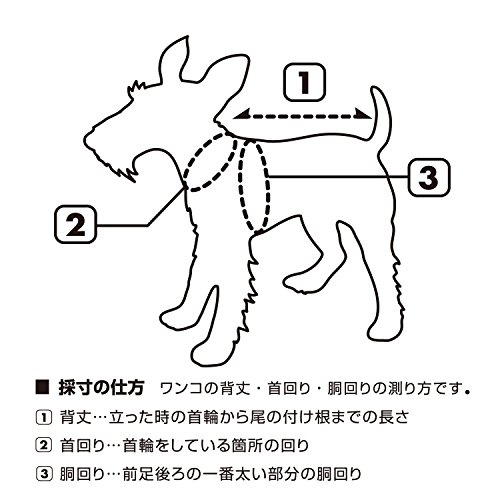 1

3

2

■ 採寸の仕方　ワンコの背丈・首回り・胴回りの測り方です。

1 背丈…立った時の首輪から尾の付け根までの長さ

2 首回り…首輪をしている箇所の回り

3 胴回り…前足後ろの一番太い部分の胴回り