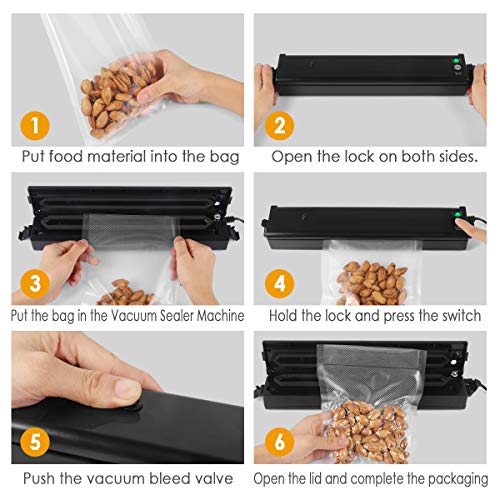 1
Put food material into the bag

2
Open the lock on both sides.

3
Put the bag in the Vacuum Sealer Machine

4
Hold the lock and press the switch

5
Push the vacuum bleed valve

6
Open the lid and complete the packaging