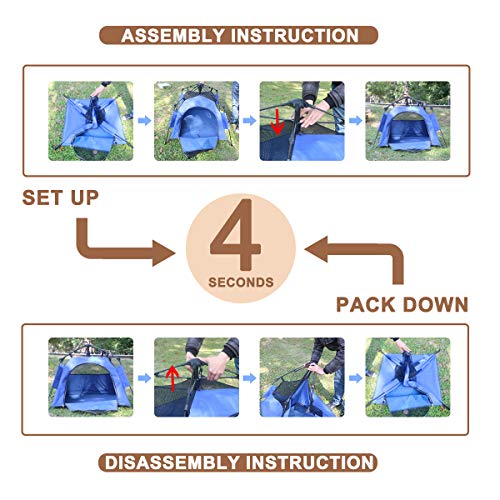 ASSEMBLY INSTRUCTION

SET UP

4
SECONDS

PACK DOWN

DISASSEMBLY INSTRUCTION