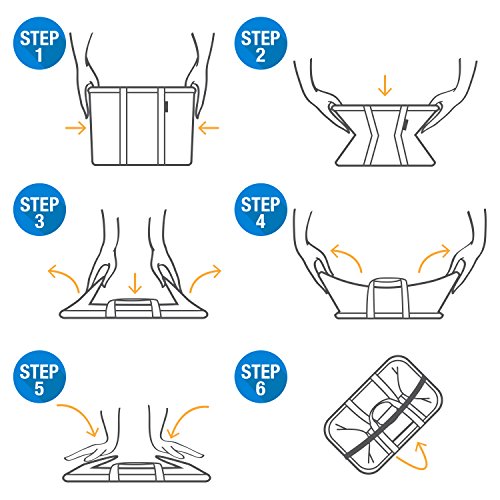 STEP 1

STEP 2

STEP 3

STEP 4

STEP 5

STEP 6