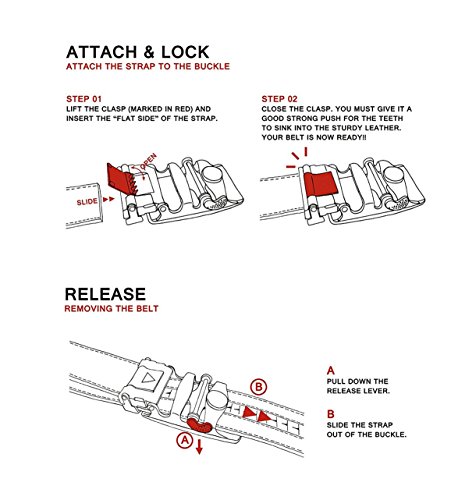 ATTACH & LOCK
ATTACH THE STRAP TO THE BUCKLE

STEP 01
LIFT THE CLASP (MARKED IN RED) AND INSERT THE "FLAT SIDE" OF THE STRAP.

OPEN

SLIDE

STEP 02
CLOSE THE CLASP. YOU MUST GIVE IT A GOOD STRONG PUSH FOR THE TEETH TO SINK INTO THE STURDY LEATHER. YOUR BELT IS NOW READY!!

RELEASE
REMOVING THE BELT

B

A

A
PULL DOWN THE RELEASE LEVER.

B
SLIDE THE STRAP OUT OF THE BUCKLE.